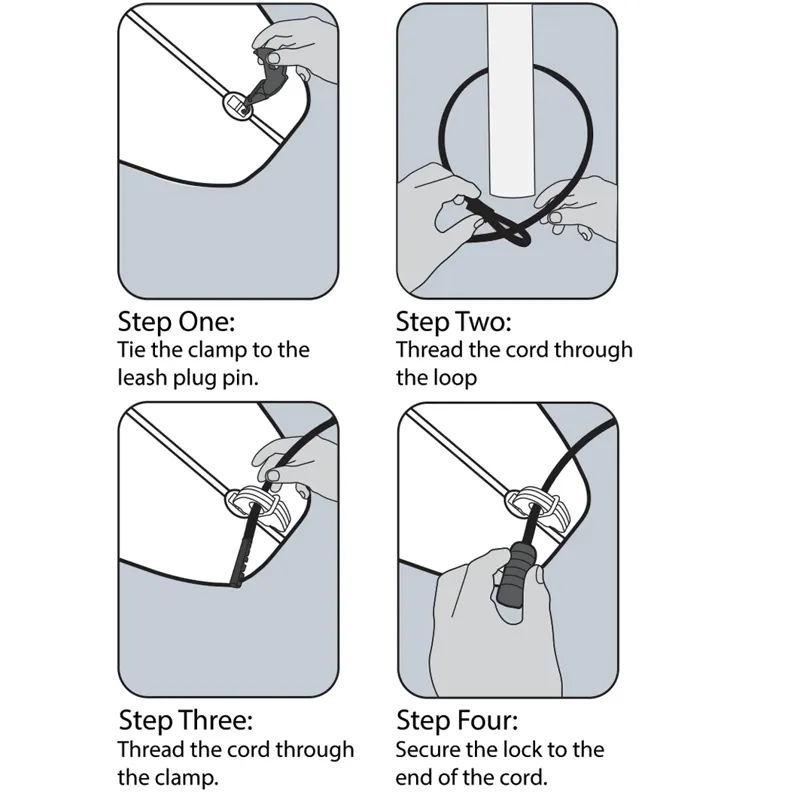 Step One:
Tie the clamp to the leash plug pin.

Step Two:
Thread the cord through the loop

Step Three:
Thread the cord through the clamp.

Step Four:
Secure the lock to the end of the cord.